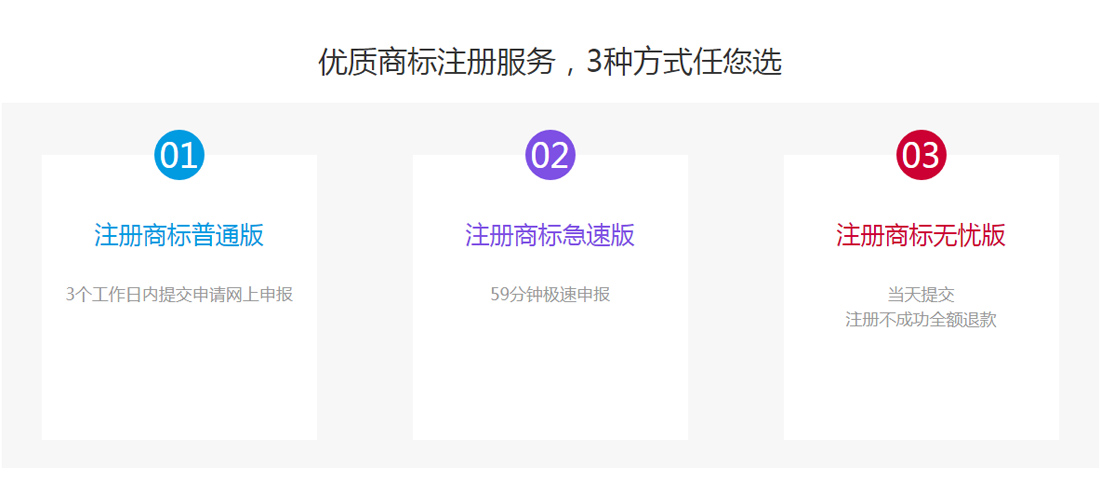 优质商标注册服务，3种方式任您选

01

注册商标普通版

3个工作日内提交申请网上申报

02

注册商标急速版

59分钟极速申报

03

注册商标无忧版

当天提交
注册不成功全额退款